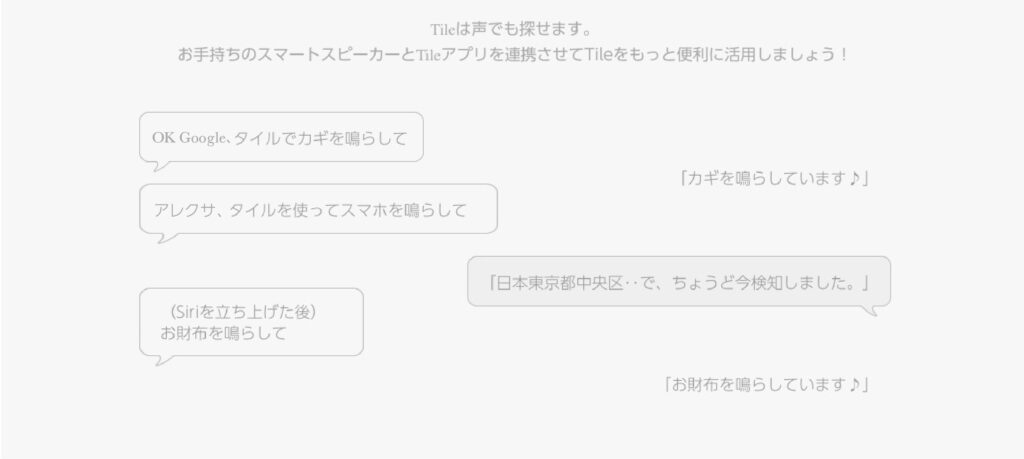 Tileは声でも探せます。
お手持ちのスマートスピーカーとTileアプリを連携させてTileをもっと便利に活用しましょう！

OK Google、タイルでカギを鳴らして

「カギを鳴らしています♪」

アレクサ、タイルを使ってスマホを鳴らして

「日本東京都中央区‥で、ちょうど今検知しました。」

（Siriを立ち上げた後）
お財布を鳴らして

「お財布を鳴らしています♪」